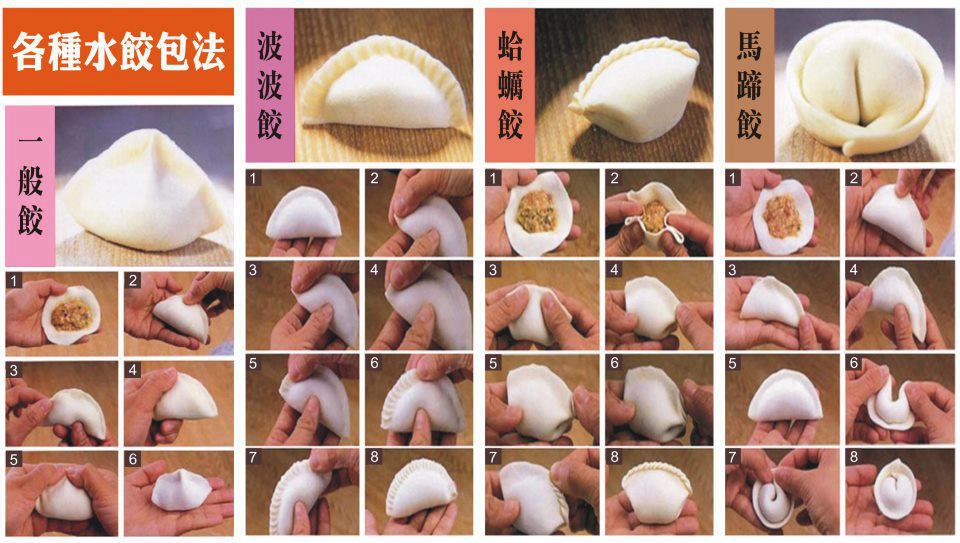 各種水餃包法

一般餃

1 2 3 4 5 6

波波餃

1 2 3 4 5 6 7 8

蛤蠣餃

1 2 3 4 5 6 7 8

馬蹄餃

1 2 3 4 5 6 7 8